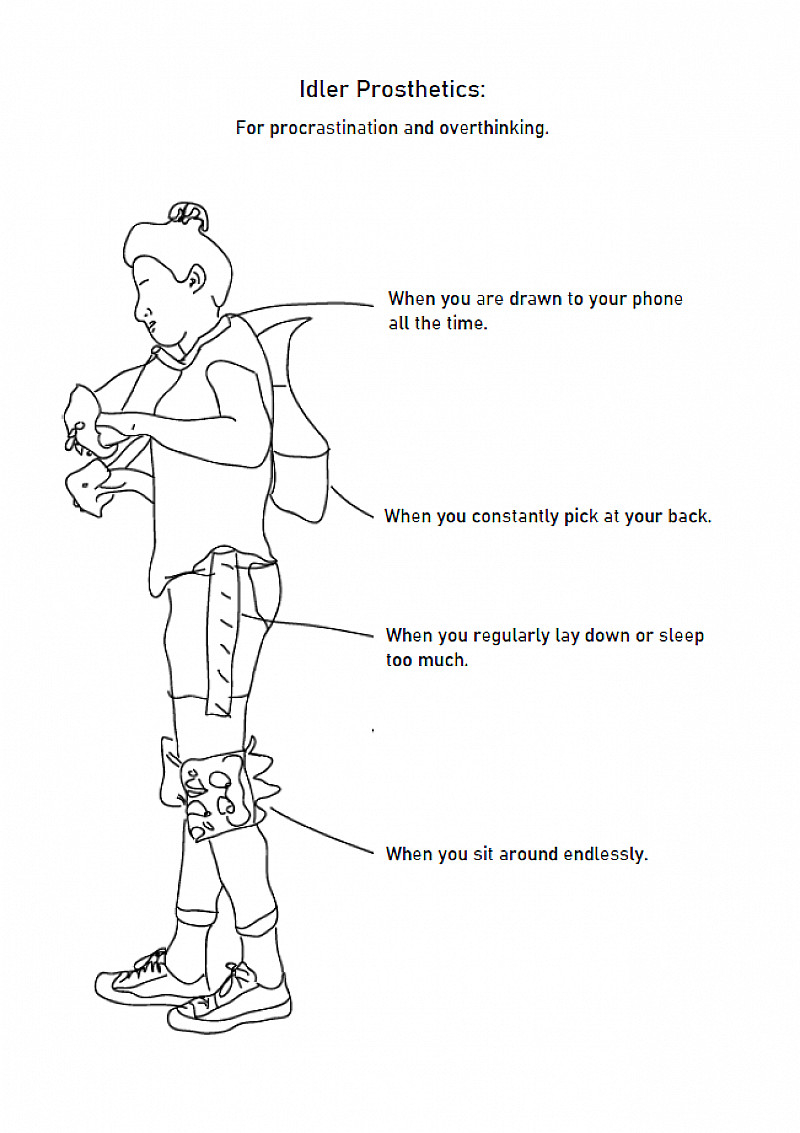 Idler Prosthetics:

For procrastination and overthinking.

When you are drawn to your phone all the time.

When you constantly pick at your back.

When you regularly lay down or sleep too much.

When you sit around endlessly.